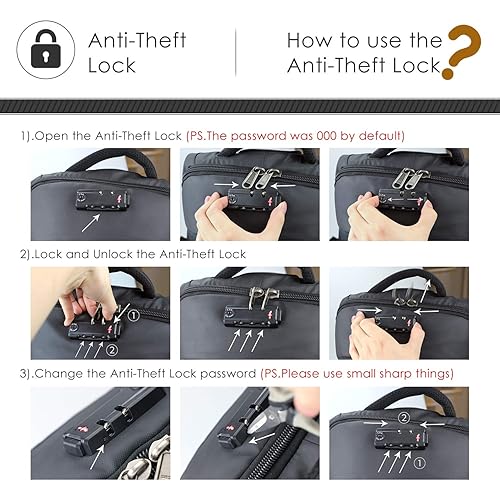 Anti-Theft Lock

How to use the Anti-Theft Lock?

1).Open the Anti-Theft Lock (PS.The password was 000 by default)

2).Lock and Unlock the Anti-Theft Lock

①

②

3).Change the Anti-Theft Lock password (PS.Please use small sharp things)

②

①