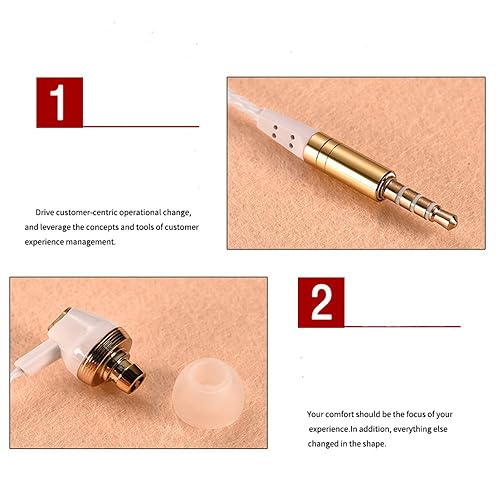 1

Drive customer-centric operational change, and leverage the concepts and tools of customer experience management.

2

Your comfort should be the focus of your experience.In addition, everything else changed in the shape.