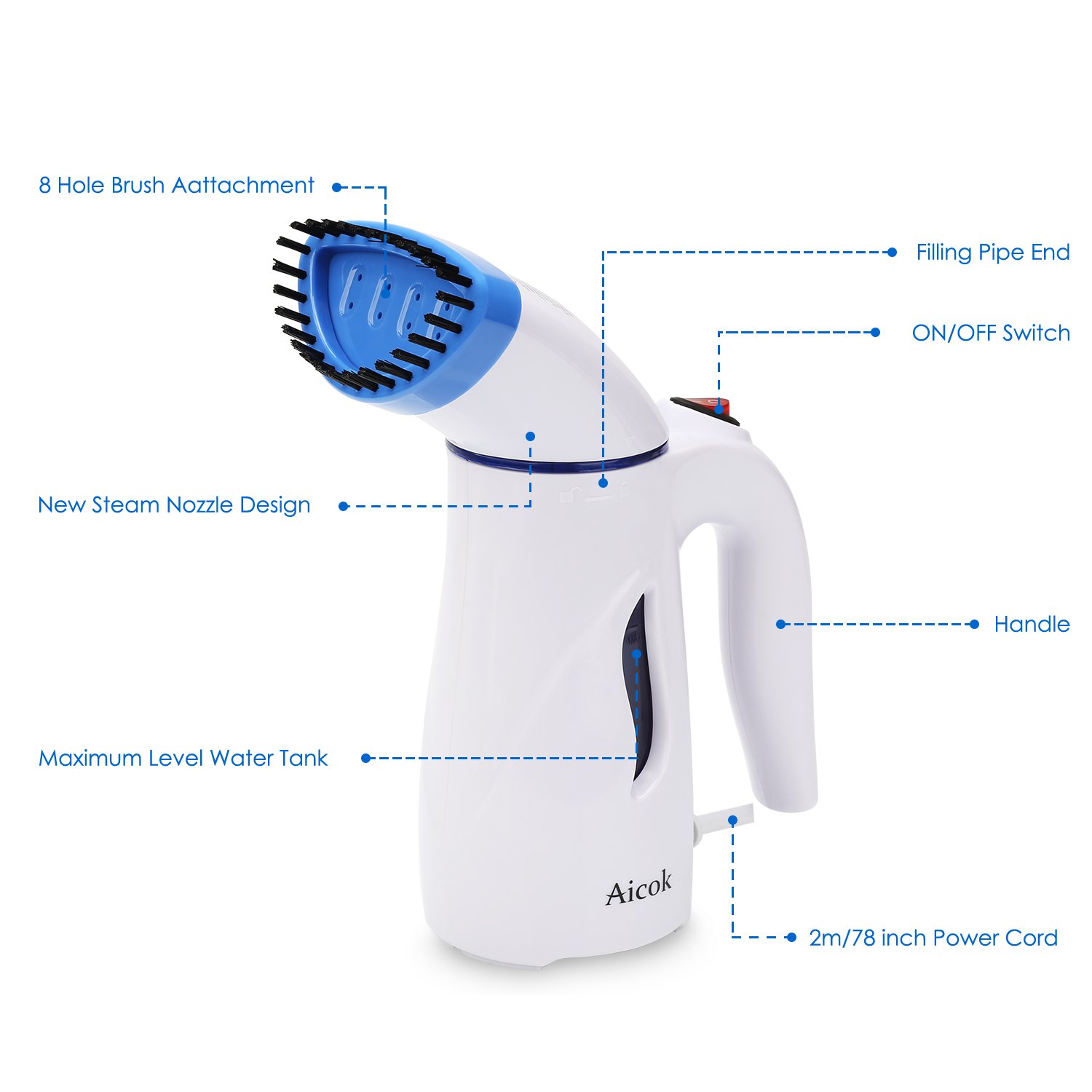 8 Hole Brush Aattachment

Filling Pipe End

ON/OFF Switch

New Steam Nozzle Design

Handle

Maximum Level Water Tank

Aicok

2m/78 inch Power Cord