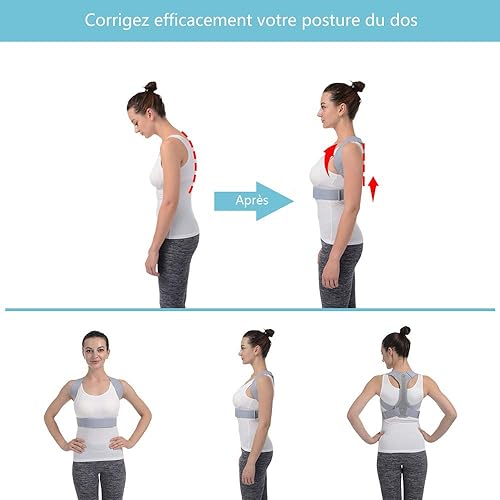 Corrigez efficacement votre posture du dos

Après