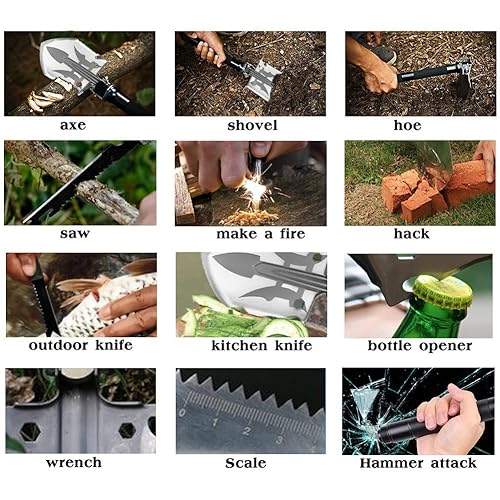 axe shovel hoe

saw make a fire hack

outdoor knife kitchen knife bottle opener

0 1 2 3

wrench Scale Hammer attack