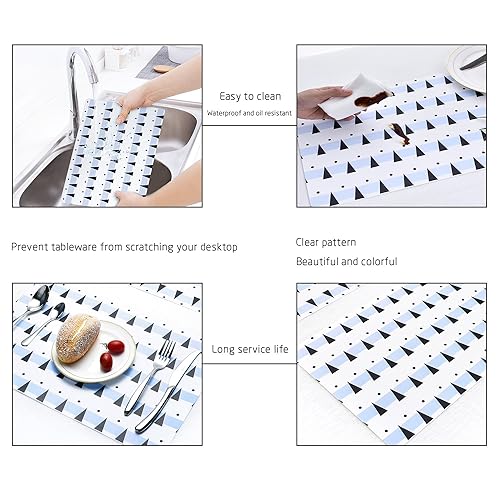 Easy to clean

Waterproof and oil resistant

Prevent tableware from scratching your desktop

Clear pattern

Beautiful and colorful

Long service life