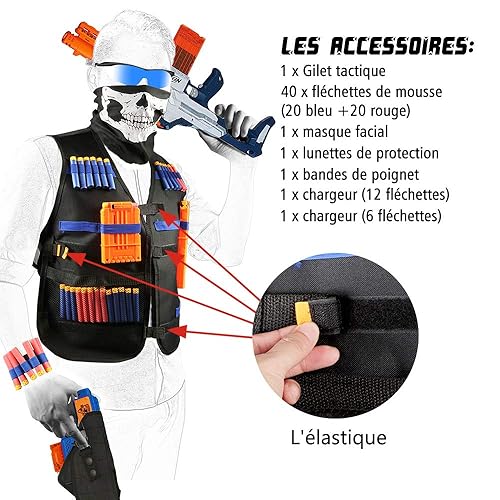 LES ACCESSOIRES:
1 x Gilet tactique
40 x fléchettes de mousse (20 bleu +20 rouge)
1 x masque facial
1 x lunettes de protection
1 x bandes de poignet
1 x chargeur (12 fléchettes)
1 x chargeur (6 fléchettes)

L'élastique