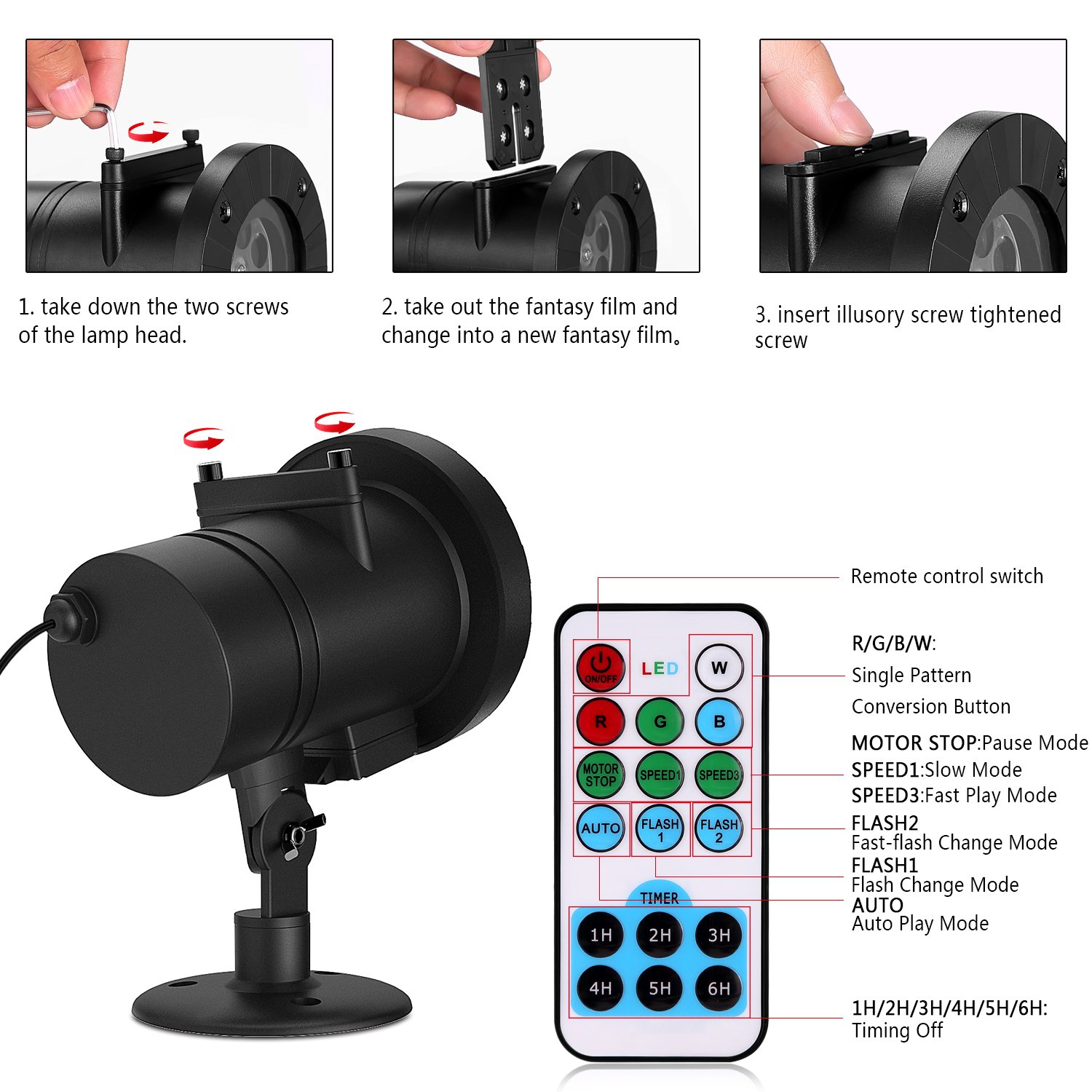 1. take down the two screws of the lamp head.

2. take out the fantasy film and change into a new fantasy film。

3. insert illusory screw tightened screw

ON/OFF
LED
W
R
G
B
MOTOR STOP
SPEED1
SPEED3
AUTO
FLASH 1
FLASH 2
TIMER
1H
2H
3H
4H
5H
6H

Remote control switch

R/G/B/W:
Single Pattern
Conversion Button

MOTOR STOP:Pause Mode
SPEED1:Slow Mode
SPEED3:Fast Play Mode

FLASH2
Fast-flash Change Mode

FLASH1
Flash Change Mode

AUTO
Auto Play Mode

1H/2H/3H/4H/5H/6H:
Timing Off