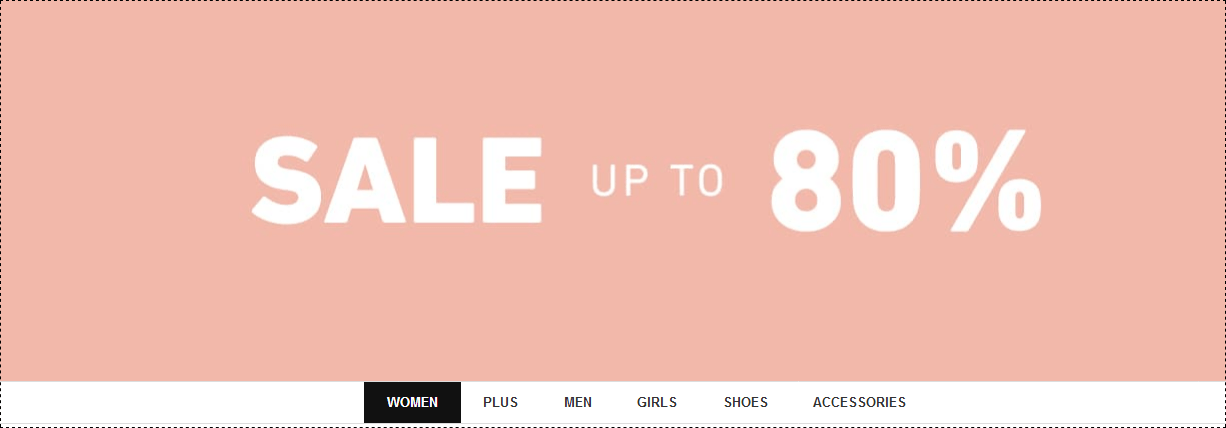 SALE UP TO 80%

WOMEN PLUS MEN GIRLS SHOES ACCESSORIES