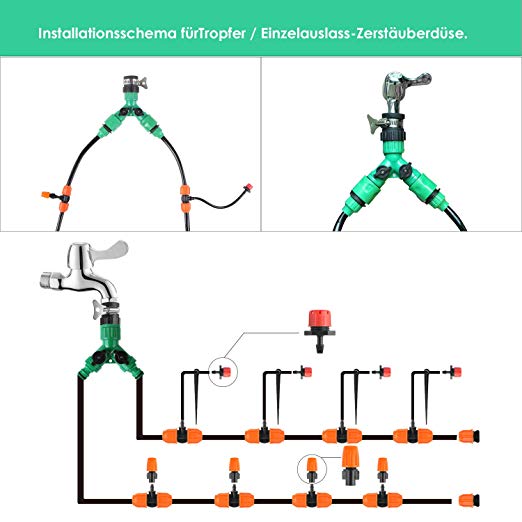 Installationsschema fürTropfer / Einzelauslass-Zerstäuberdüse.