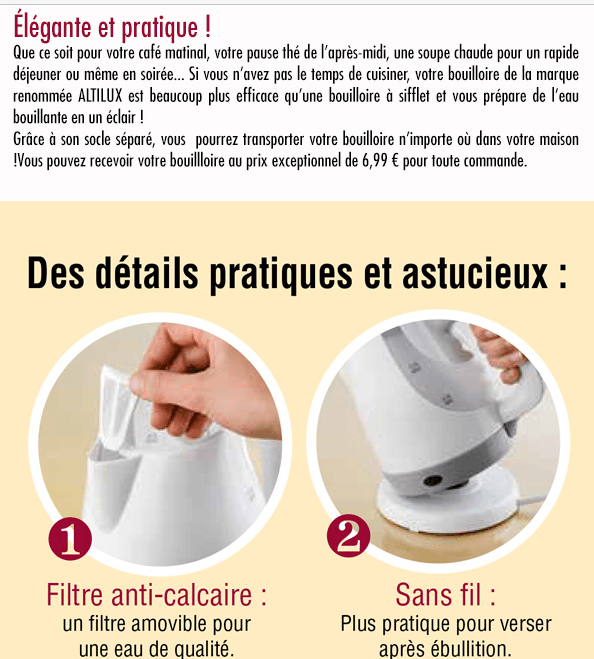 Élégante et pratique !
Que ce soit pour votre café matinal, votre pause thé de l'après-midi, une soupe chaude pour un rapide déjeuner ou même en soirée... Si vous n'avez pas le temps de cuisiner, votre bouilloire de la marque renommée ALTILUX est beaucoup plus efficace qu'une bouilloire à sifflet et vous prépare de l'eau bouillante en un éclair !
Grâce à son socle séparé, vous pourrez transporter votre bouilloire n'importe où dans votre maison !Vous pouvez recevoir votre bouillloire au prix exceptionnel de 6,99 € pour toute commande.

Des détails pratiques et astucieux :

1

Filtre anti-calcaire :
un filtre amovible pour une eau de qualité.

2

Sans fil :
Plus pratique pour verser après ébullition.