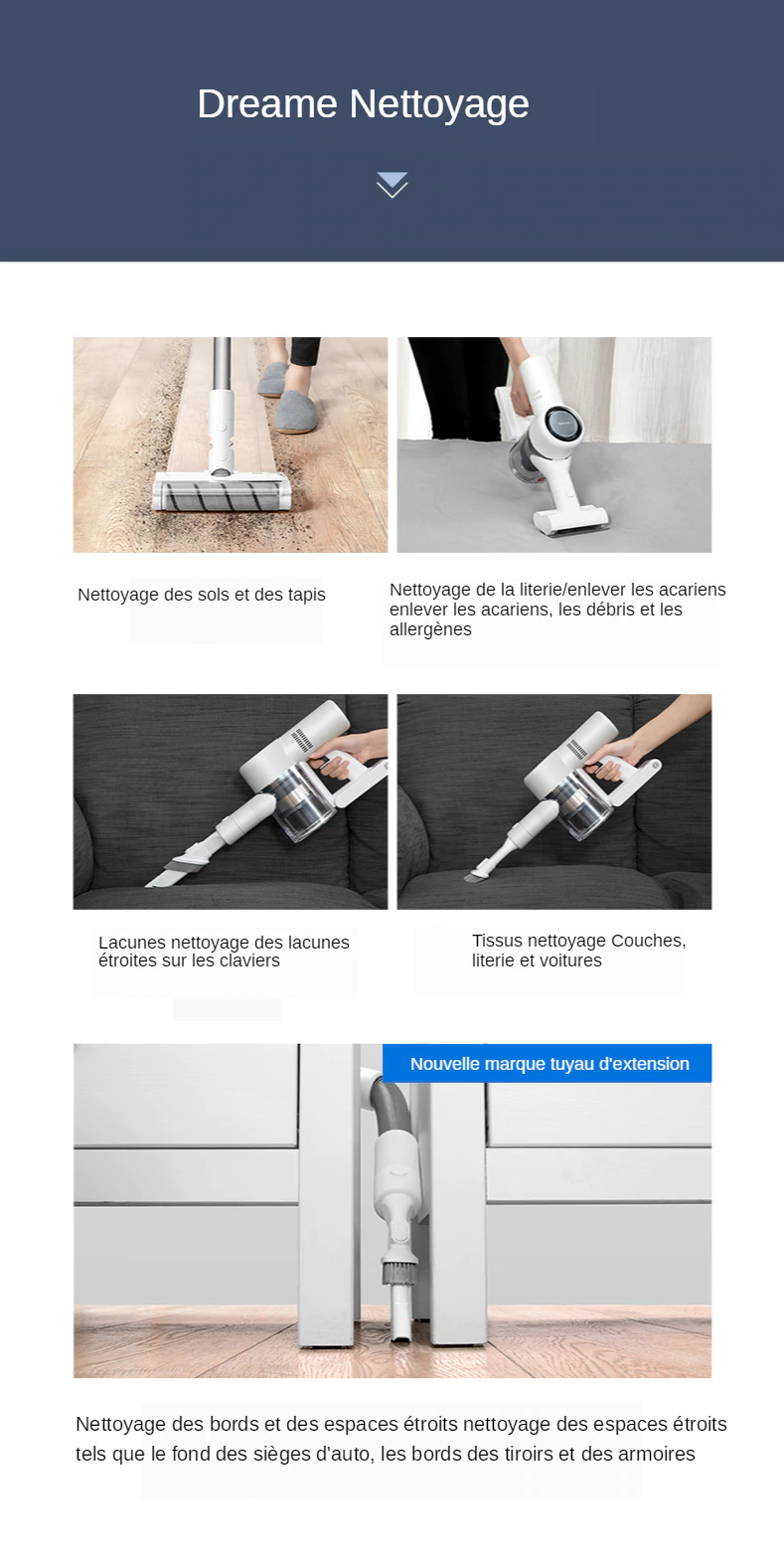 Dreame Nettoyage

Nettoyage des sols et des tapis

Nettoyage de la literie/enlever les acariens enlever les acariens, les débris et les allergènes

Lacunes nettoyage des lacunes étroites sur les claviers

Tissus nettoyage Couches, literie et voitures

Nouvelle marque tuyau d'extension

Nettoyage des bords et des espaces étroits nettoyage des espaces étroits tels que le fond des sièges d'auto, les bords des tiroirs et des armoires