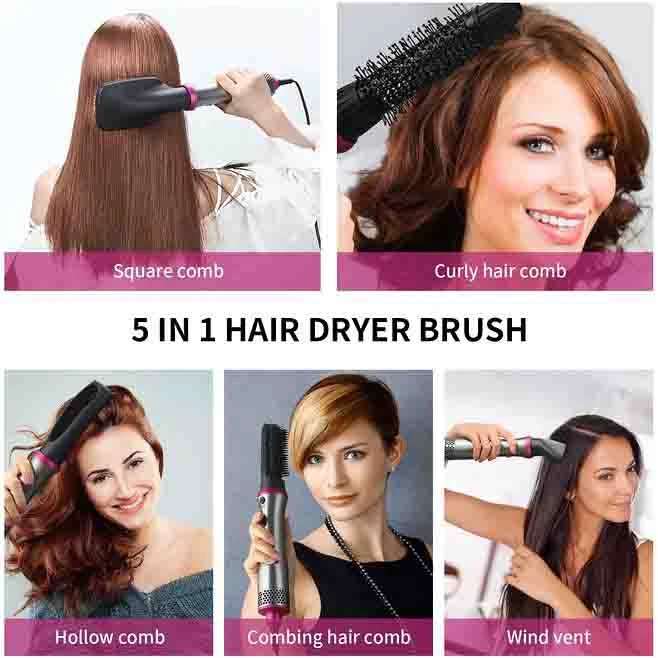 Square comb

Curly hair comb

5 IN 1 HAIR DRYER BRUSH

Hollow comb

Combing hair comb

Wind vent