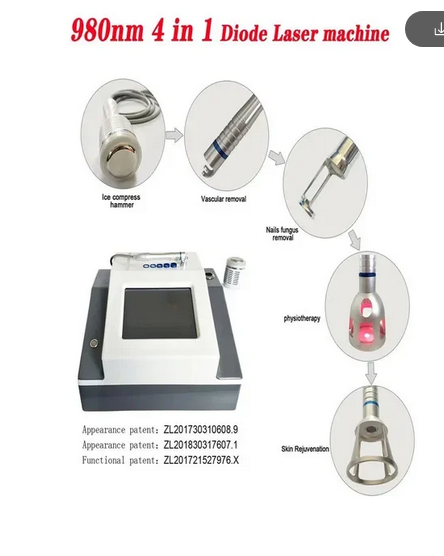 980nm 4 in 1 Diode Laser machine

Ice compress hammer

Vascular removal

Nails fungus removal

physiotherapy

Skin Rejuvenation

Appearance patent: ZL201730310608.9
Appearance patent: ZL201830317607.1
Functional patent: ZL201721527976.X