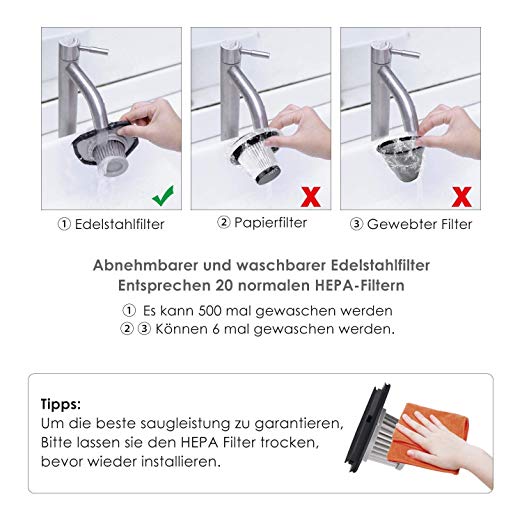 ① Edelstahlfilter

② Papierfilter

③ Gewebter Filter

Abnehmbarer und waschbarer Edelstahlfilter
Entsprechen 20 normalen HEPA-Filtern

① Es kann 500 mal gewaschen werden
② ③ Können 6 mal gewaschen werden.

Tipps:
Um die beste saugleistung zu garantieren, Bitte lassen sie den HEPA Filter trocken, bevor wieder installieren.