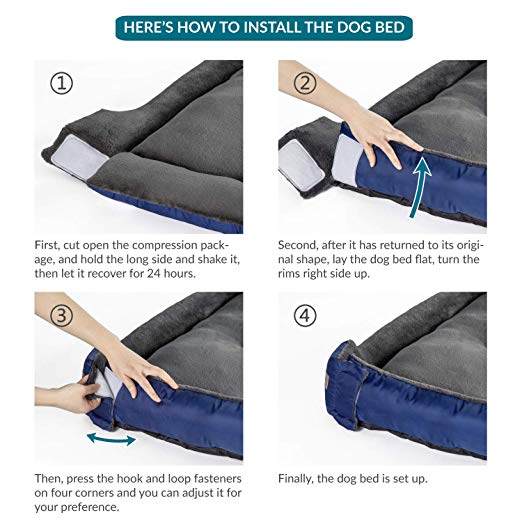 HERE'S HOW TO INSTALL THE DOG BED

①

First, cut open the compression package, and hold the long side and shake it, then let it recover for 24 hours.

②

Second, after it has returned to its original shape, lay the dog bed flat, turn the rims right side up.

③

Then, press the hook and loop fasteners on four corners and you can adjust it for your preference.

④

Finally, the dog bed is set up.