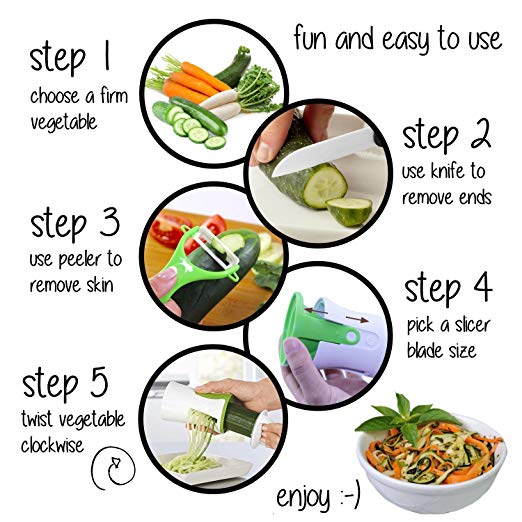 fun and easy to use

step 1
choose a firm vegetable

step 2
use knife to remove ends

step 3
use peeler to remove skin

step 4
pick a slicer blade size

step 5
twist vegetable clockwise

enjoy :-)