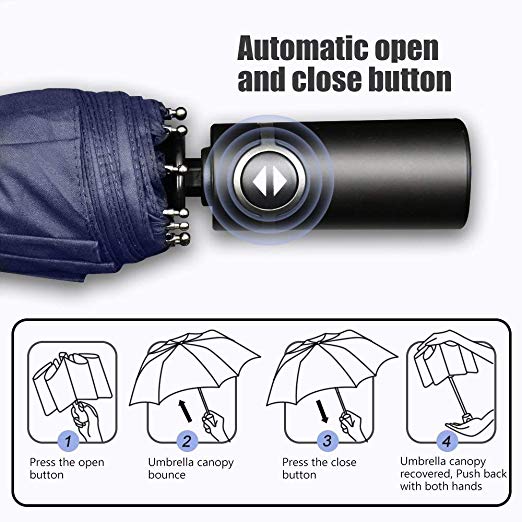 Automatic open and close button

1
Press the open button

2
Umbrella canopy bounce

3
Press the close button

4
Umbrella canopy recovered, Push back with both hands