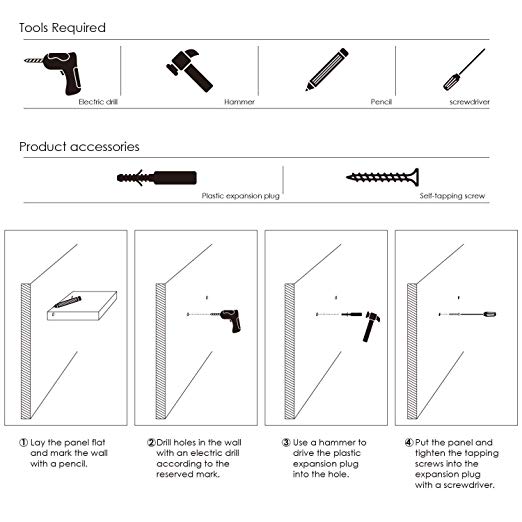 Tools Required

Electric drill

Hammer

Pencil

screwdriver

Product accessories

Plastic expansion plug

Self-tapping screw

① Lay the panel flat and mark the wall with a pencil.

② Drill holes in the wall with an electric drill according to the reserved mark.

③ Use a hammer to drive the plastic expansion plug into the hole.

④ Put the panel and tighten the tapping screws into the expansion plug with a screwdriver.