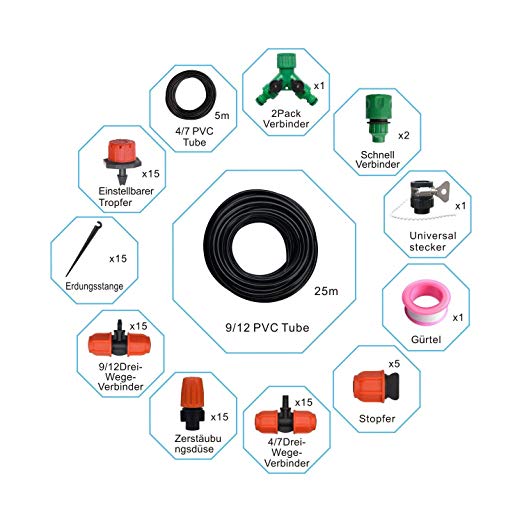 5m
4/7 PVC Tube

x1
2Pack Verbinder

x2
Schnell Verbinder

x15
Einstellbarer Tropfer

x1
Universal stecker

x15
Erdungsstange

25m
9/12 PVC Tube

x1
Gürtel

x15
9/12Drei-Wege-Verbinder

x5
Stopfer

x15
Zerstäubungsdüse

x15
4/7Drei-Wege-Verbinder