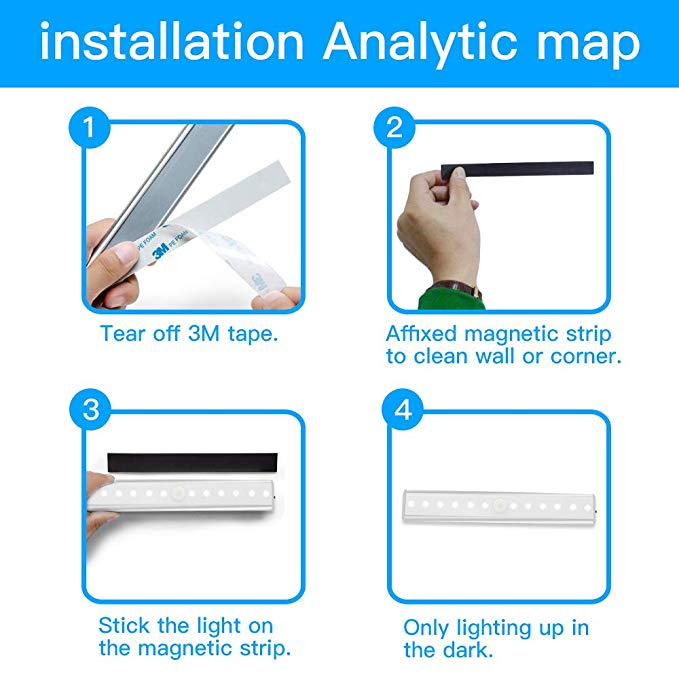 installation Analytic map

1

3M PE FOAM

Tear off 3M tape.

2

Affixed magnetic strip to clean wall or corner.

3

Stick the light on the magnetic strip.

4

Only lighting up in the dark.