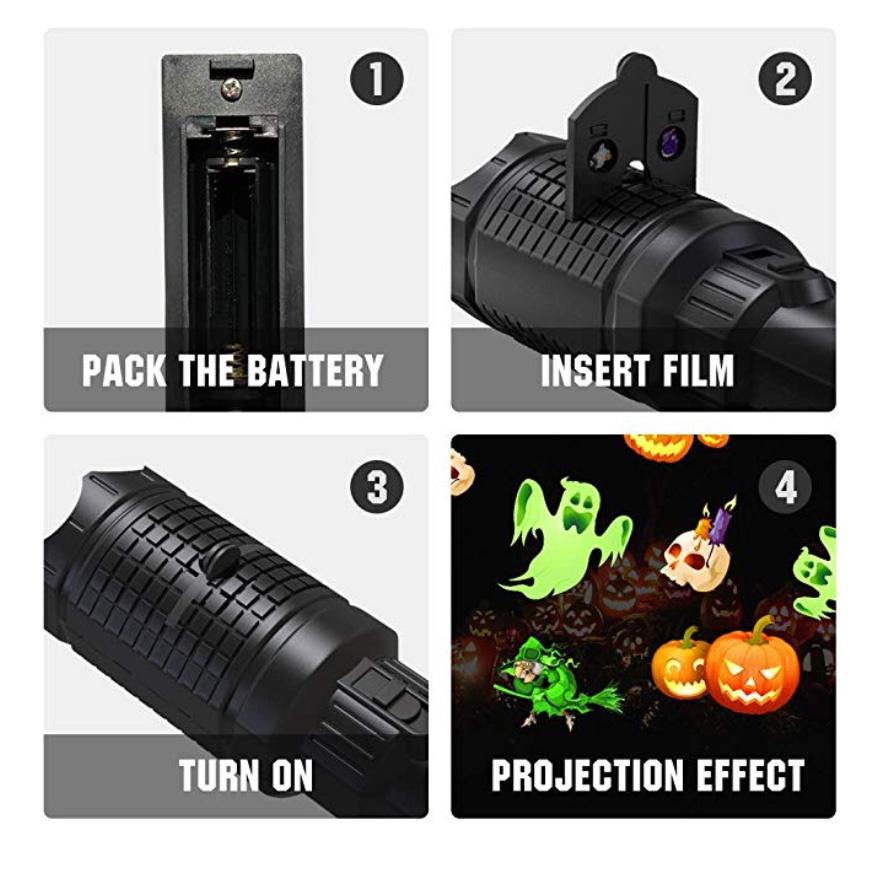 1

PACK THE BATTERY

2

INSERT FILM

3

TURN ON

4

PROJECTION EFFECT