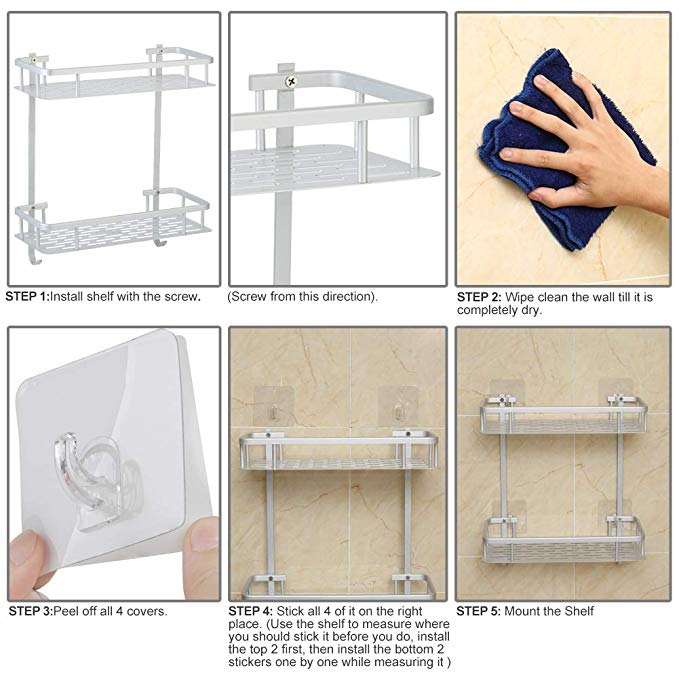 STEP 1:Install shelf with the screw.

(Screw from this direction).

STEP 2: Wipe clean the wall till it is completely dry.

STEP 3:Peel off all 4 covers.

STEP 4: Stick all 4 of it on the right place. (Use the shelf to measure where you should stick it before you do, install the top 2 first, then install the bottom 2 stickers one by one while measuring it )

STEP 5: Mount the Shelf