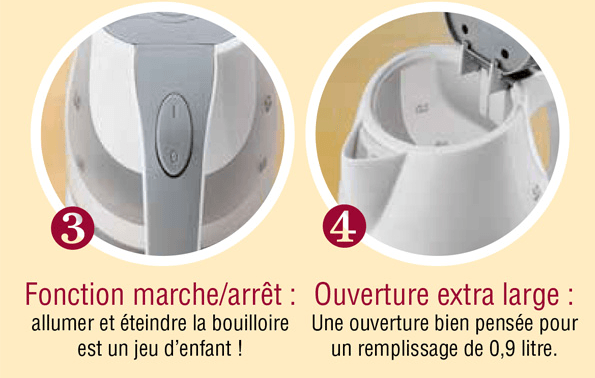 3

Fonction marche/arrêt :
allumer et éteindre la bouilloire est un jeu d'enfant !

4

Ouverture extra large :
Une ouverture bien pensée pour un remplissage de 0,9 litre.