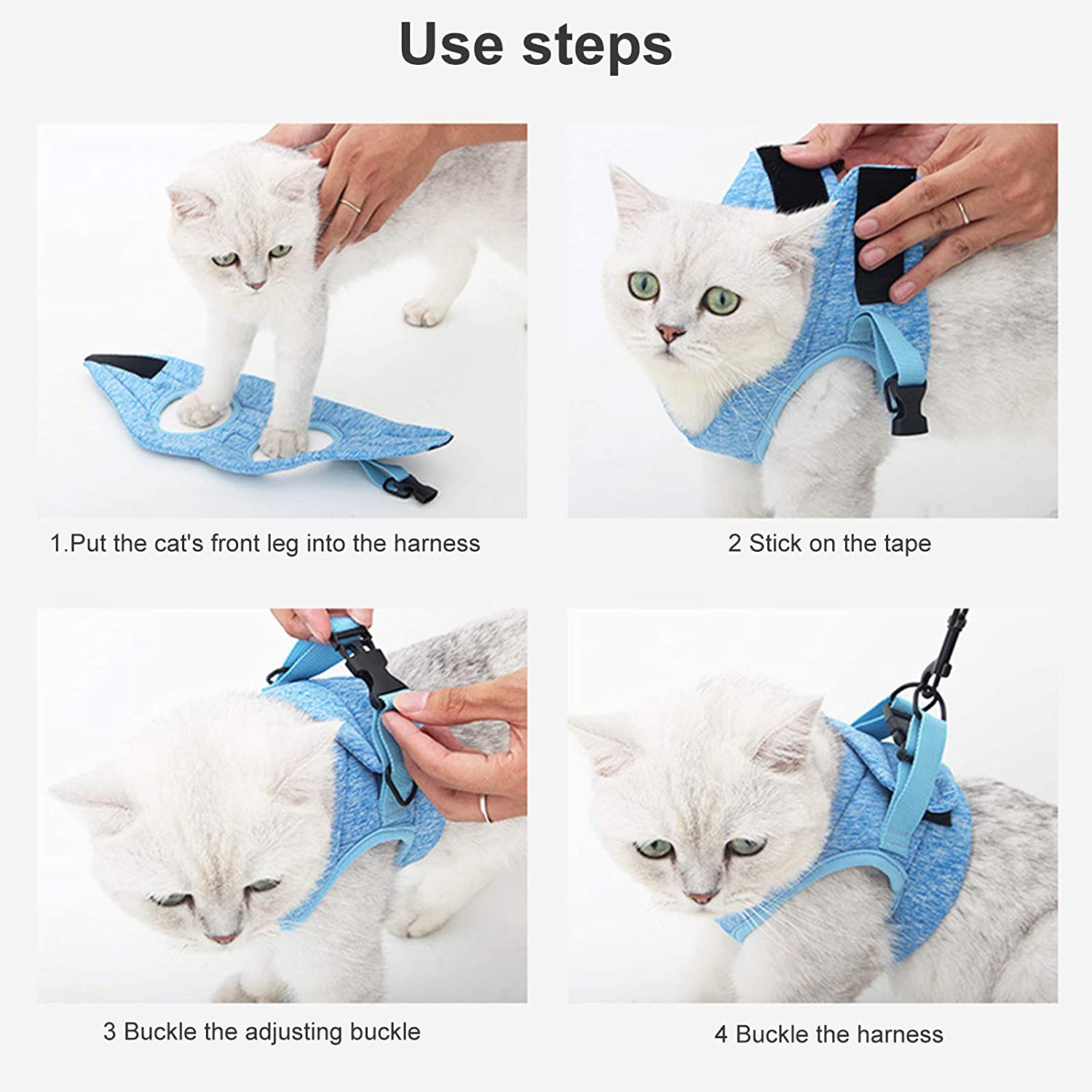 Use steps

1.Put the cat's front leg into the harness

2 Stick on the tape

3 Buckle the adjusting buckle

4 Buckle the harness