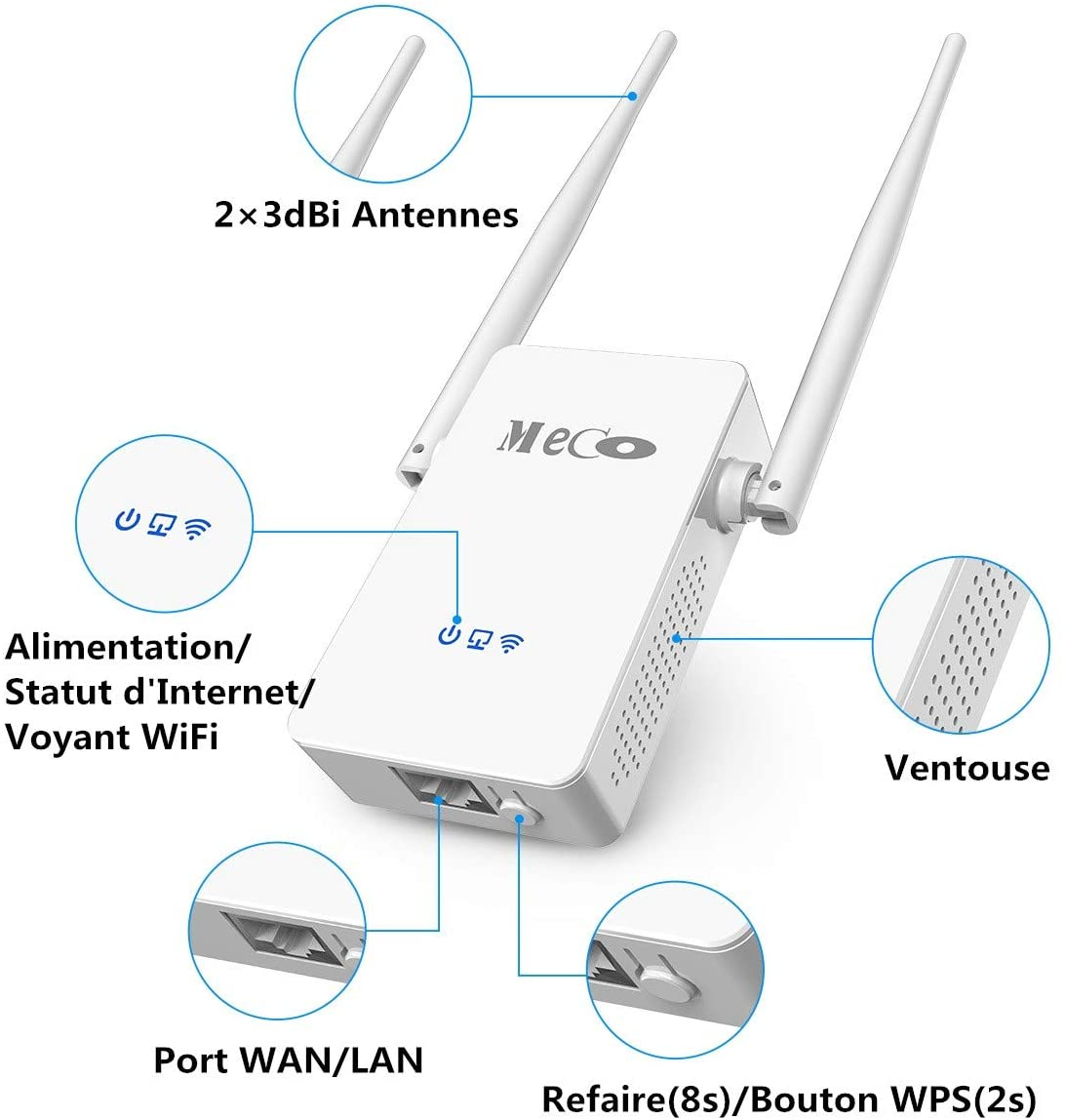 2×3dBi Antennes

MeCo

Alimentation/
Statut d'Internet/
Voyant WiFi

Ventouse

Port WAN/LAN

Refaire(8s)/Bouton WPS(2s)