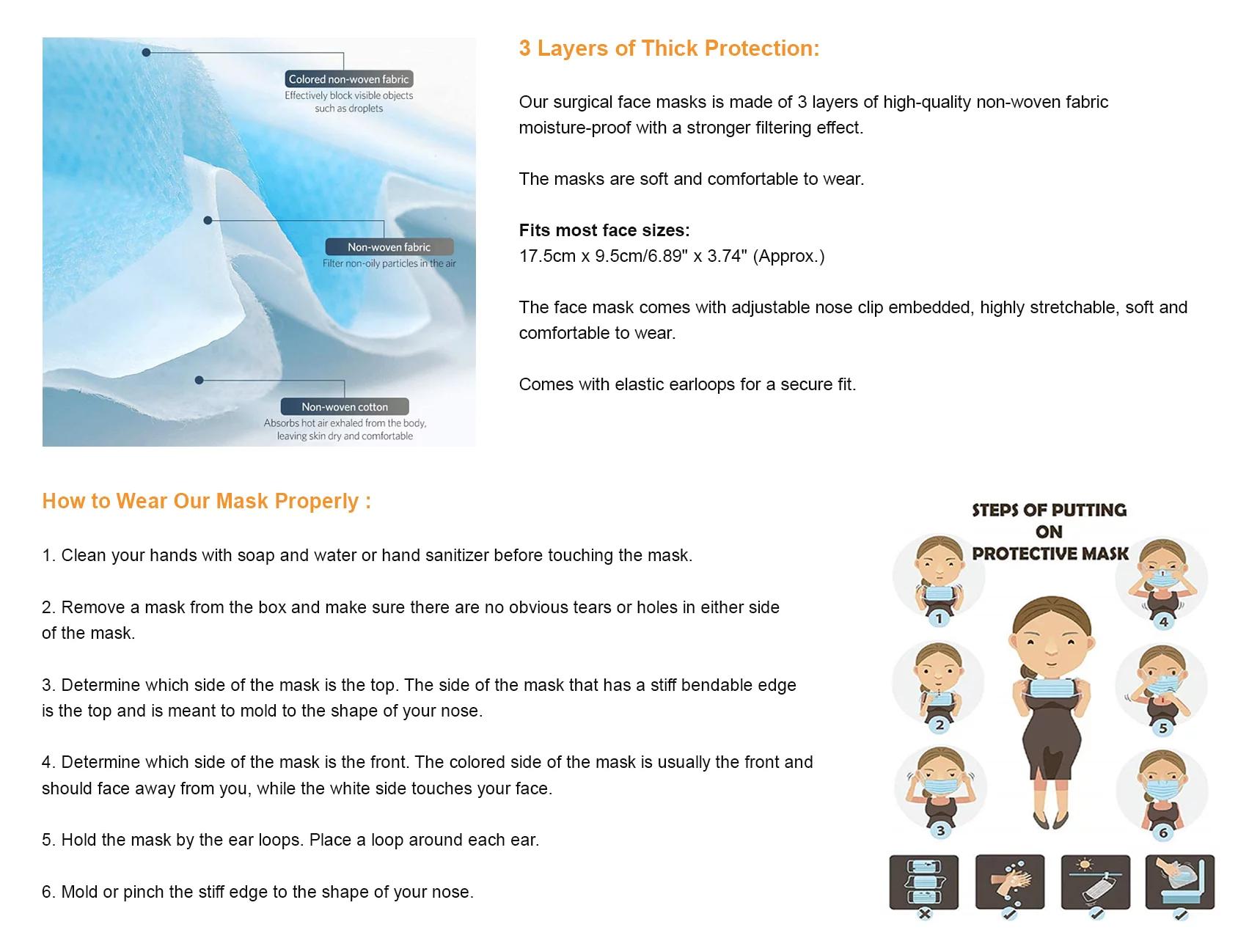 Colored non-woven fabric
Effectively block visible objects such as droplets

Non-woven fabric
Filter non-oily particles in the air

Non-woven cotton
Absorbs hot air exhaled from the body, leaving skin dry and comfortable

3 Layers of Thick Protection:

Our surgical face masks is made of 3 layers of high-quality non-woven fabric moisture-proof with a stronger filtering effect.

The masks are soft and comfortable to wear.

Fits most face sizes:
17.5cm x 9.5cm/6.89" x 3.74" (Approx.)

The face mask comes with adjustable nose clip embedded, highly stretchable, soft and comfortable to wear.

Comes with elastic earloops for a secure fit.

How to Wear Our Mask Properly :

1. Clean your hands with soap and water or hand sanitizer before touching the mask.

2. Remove a mask from the box and make sure there are no obvious tears or holes in either side of the mask.

3. Determine which side of the mask is the top. The side of the mask that has a stiff bendable edge is the top and is meant to mold to the shape of your nose.

4. Determine which side of the mask is the front. The colored side of the mask is usually the front and should face away from you, while the white side touches your face.

5. Hold the mask by the ear loops. Place a loop around each ear.

6. Mold or pinch the stiff edge to the shape of your nose.

STEPS OF PUTTING ON PROTECTIVE MASK

1
2
3
4
5
6